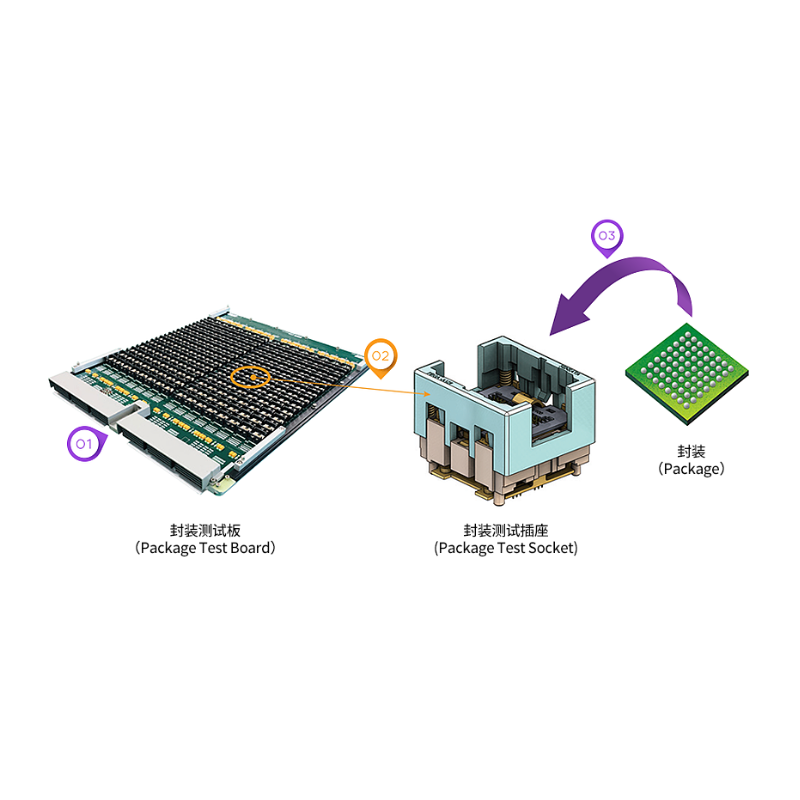 03

02

01

封装
（Package）

封装测试板
（Package Test Board）

封装测试插座
（Package Test Socket）